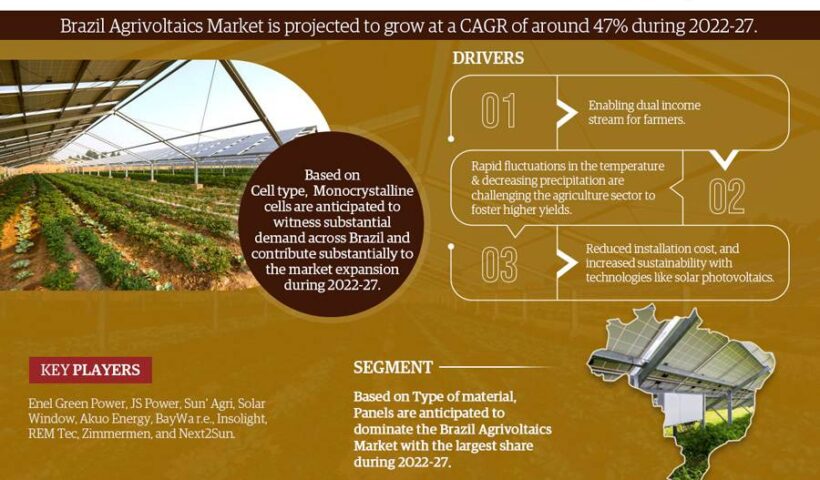 Brazil Agrivoltaics Market is projected to grow at a CAGR of around 47% during 2022-27.

Based on Cell type, Monocrystalline cells are anticipated to witness substantial demand across Brazil and contribute substantially to the market expansion during 2022-27.

DRIVERS

01
Enabling dual income stream for farmers.

Rapid fluctuations in the temperature & decreasing precipitation are challenging the agriculture sector to foster higher yields.
02

03
Reduced installation cost, and increased sustainability with technologies like solar photovoltaics.

KEY PLAYERS

Enel Green Power, JS Power, Sun' Agri, Solar Window, Akuo Energy, BayWa r.e., Insolight, REM Tec, Zimmermen, and Next2Sun.

SEGMENT

Based on Type of material, Panels are anticipated to dominate the Brazil Agrivoltaics Market with the largest share during 2022-27.